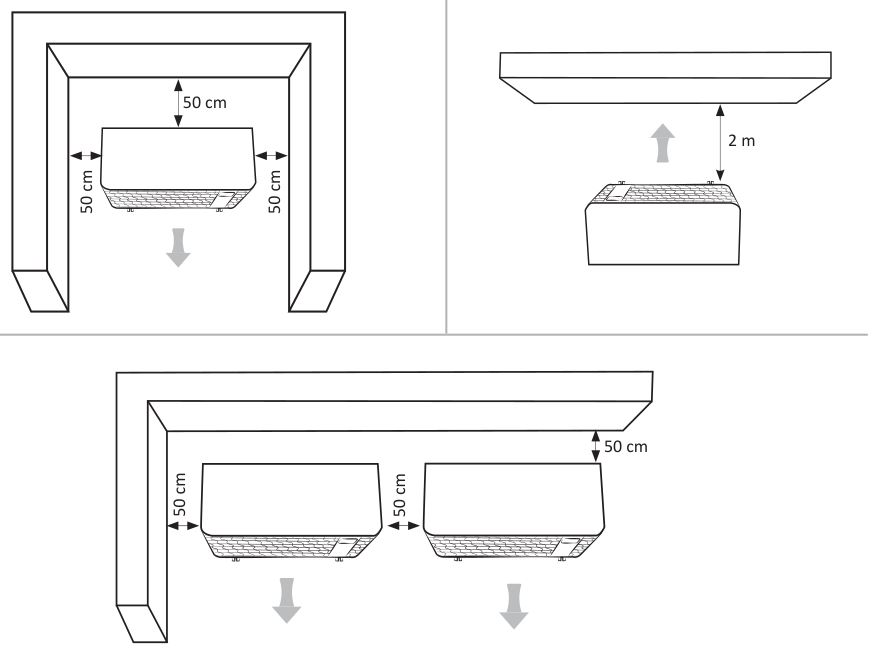 50 cm

50 cm

50 cm

2 m

50 cm

50 cm

50 cm