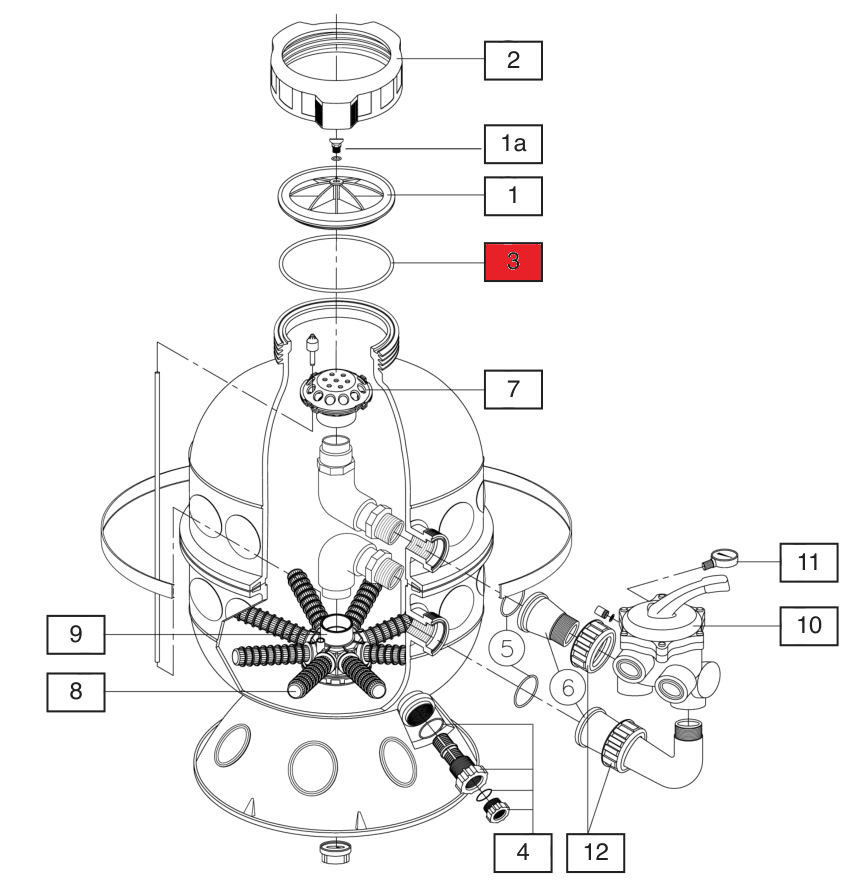 2
1a
1
3
7
11
10
9
5
6
8
4
12