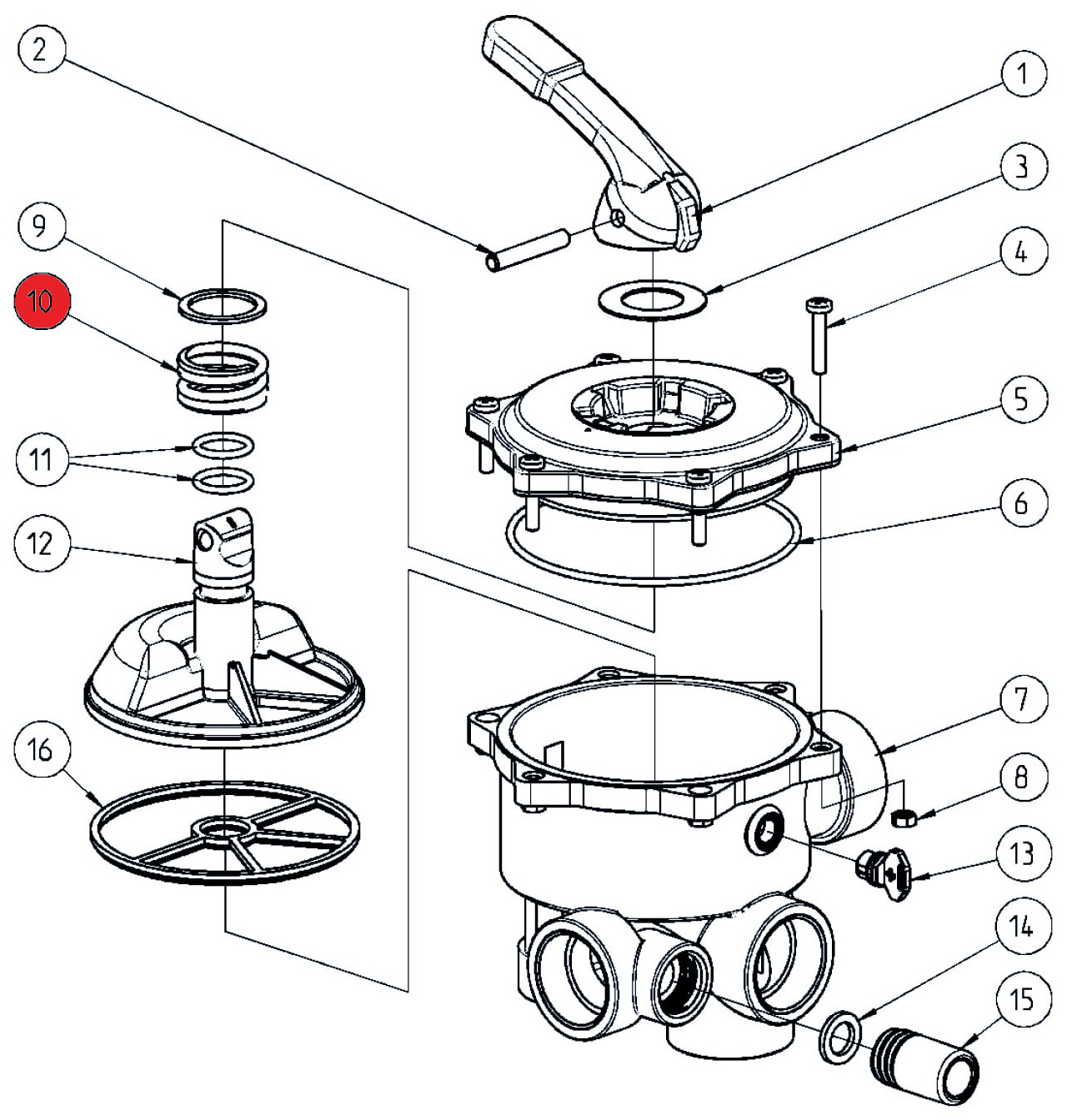 2
1
3
9
4
10
5
11
6
12
7
16
8
13
14
15