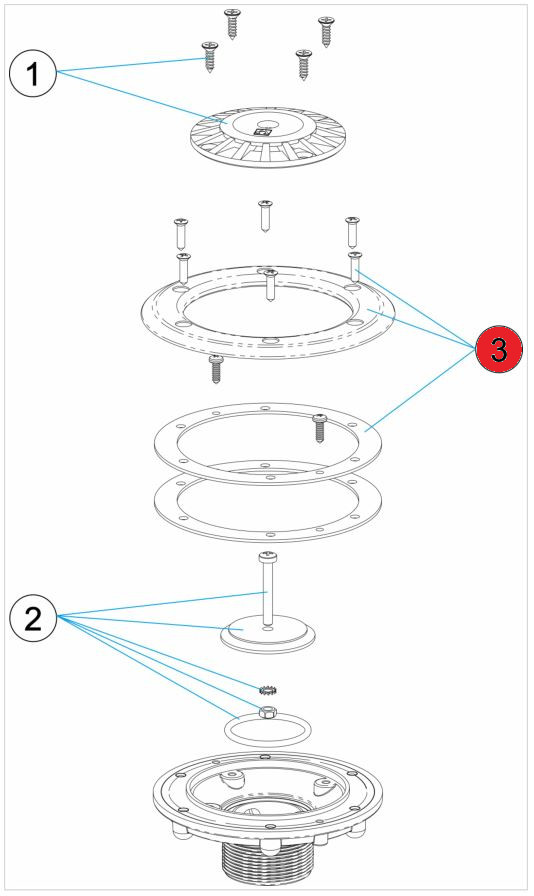 1

3

2